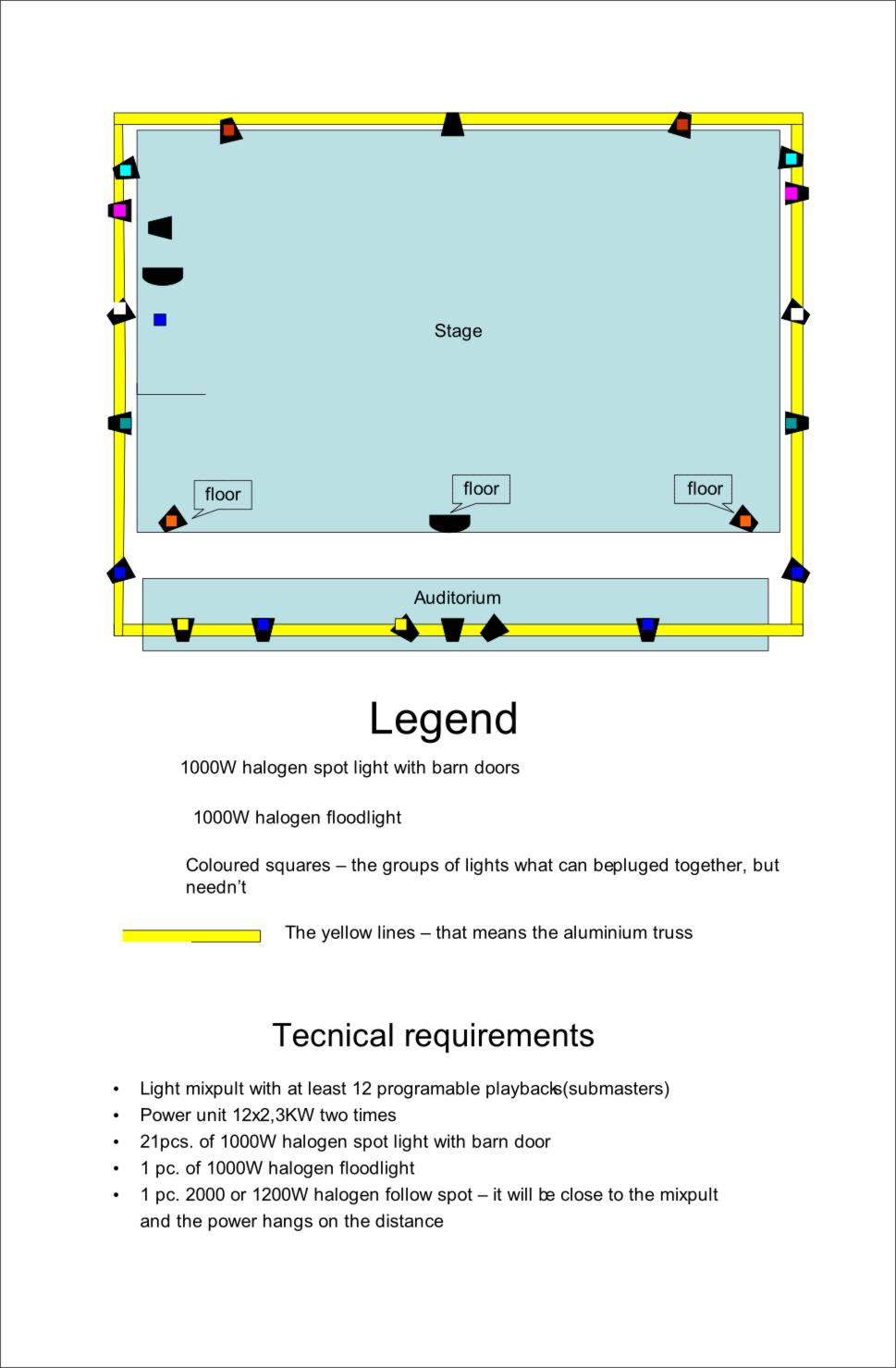 Stage

floor

floor

floor

Auditorium

Legend

1000W halogen spot light with barn doors

1000W halogen floodlight

Coloured squares – the groups of lights what can bepluged together, but needn't

The yellow lines – that means the aluminium truss

Tecnical requirements

• Light mixpult with at least 12 programable playbacks(submasters)
• Power unit 12x2,3KW two times
• 21pcs. of 1000W halogen spot light with barn door
• 1 pc. of 1000W halogen floodlight
• 1 pc. 2000 or 1200W halogen follow spot – it will be close to the mixpult and the power hangs on the distance